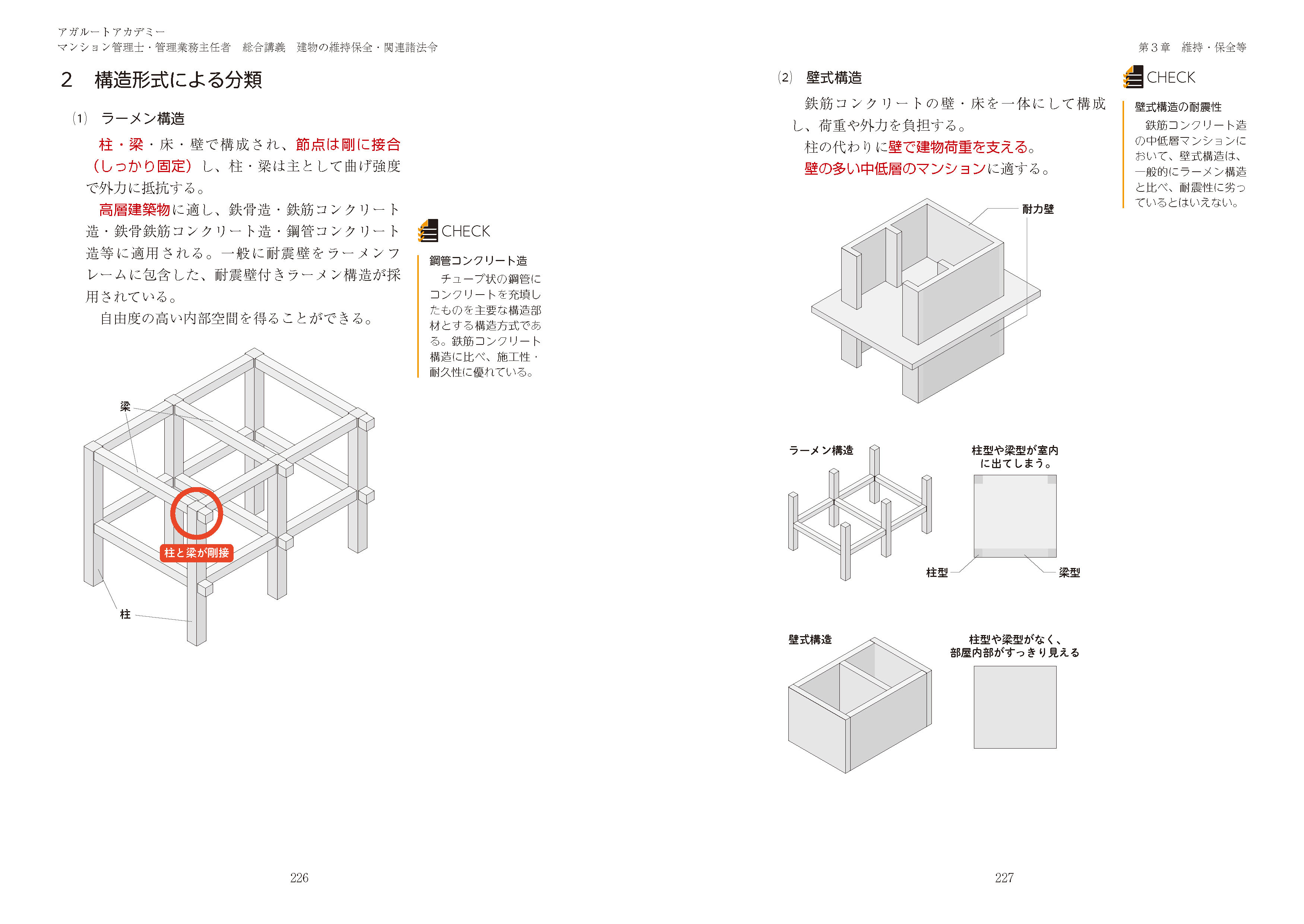 アガルートアカデミー
マンション管理士・管理業務主任者　総合講義　建物の維持保全・関連諸法令

2　構造形式による分類

(1)　ラーメン構造

柱・梁・床・壁で構成され、節点は剛に接合（しっかり固定）し、柱・梁は主として曲げ強度で外力に抵抗する。

高層建築物に適し、鉄骨造・鉄筋コンクリート造・鉄骨鉄筋コンクリート造・鋼管コンクリート造等に適用される。一般に耐震壁をラーメンフレームに包含した、耐震壁付きラーメン構造が採用されている。

自由度の高い内部空間を得ることができる。

CHECK

鋼管コンクリート造

チューブ状の鋼管にコンクリートを充填したものを主要な構造部材とする構造方式である。鉄筋コンクリート構造に比べ、施工性・耐久性に優れている。

梁

柱と梁が剛接

柱

226

第３章　維持・保全等

(2)　壁式構造

鉄筋コンクリートの壁・床を一体にして構成し、荷重や外力を負担する。

柱の代わりに壁で建物荷重を支える。

壁の多い中低層のマンションに適する。

CHECK

壁式構造の耐震性

鉄筋コンクリート造の中低層マンションにおいて、壁式構造は、一般的にラーメン構造と比べ、耐震性に劣っているとはいえない。

耐力壁

ラーメン構造

柱型や梁型が室内に出てしまう。

柱型

梁型

壁式構造

柱型や梁型がなく、部屋内部がすっきり見える

227