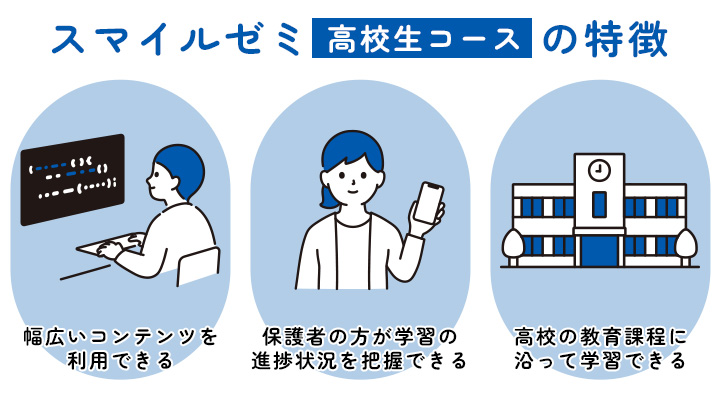 スマイルゼミ 高校生コース の特徴

幅広いコンテンツを利用できる

保護者の方が学習の進捗状況を把握できる

高校の教育課程に沿って学習できる