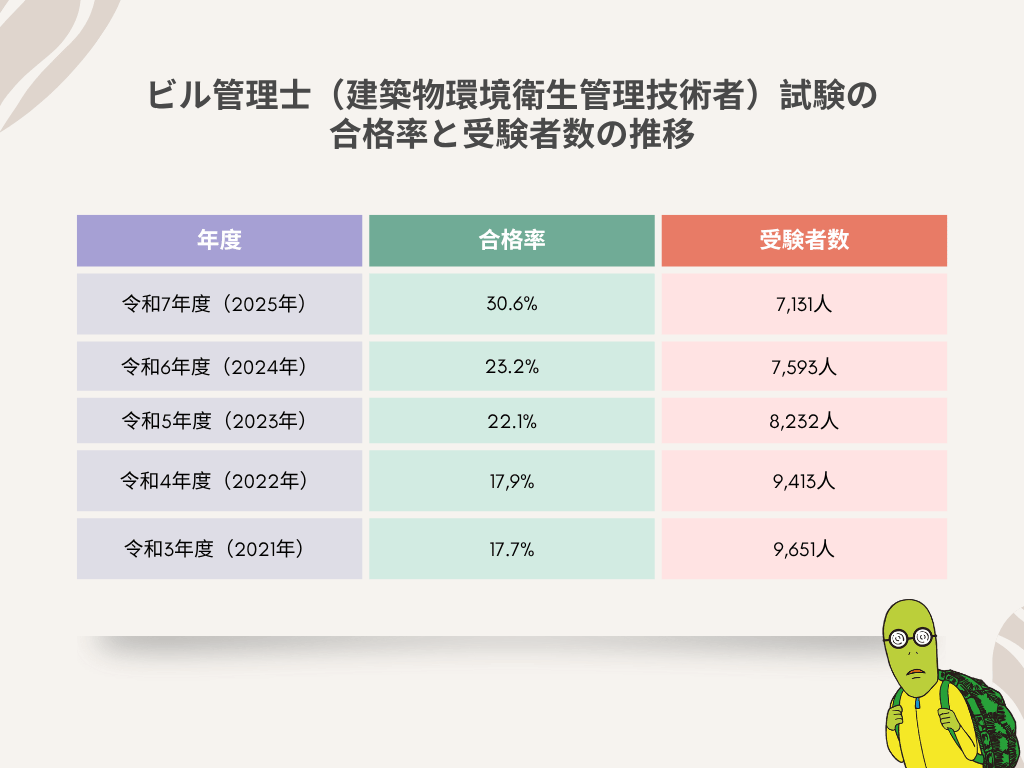 ビル管理士（建築物環境衛生管理技術者）試験の合格率と受験者数の推移

| 年度 | 合格率 | 受験者数 |
|---|---|---|
| 令和7年度（2025年） | 30.6% | 7,131人 |
| 令和6年度（2024年） | 23.2% | 7,593人 |
| 令和5年度（2023年） | 22.1% | 8,232人 |
| 令和4年度（2022年） | 17,9% | 9,413人 |
| 令和3年度（2021年） | 17.7% | 9,651人 |